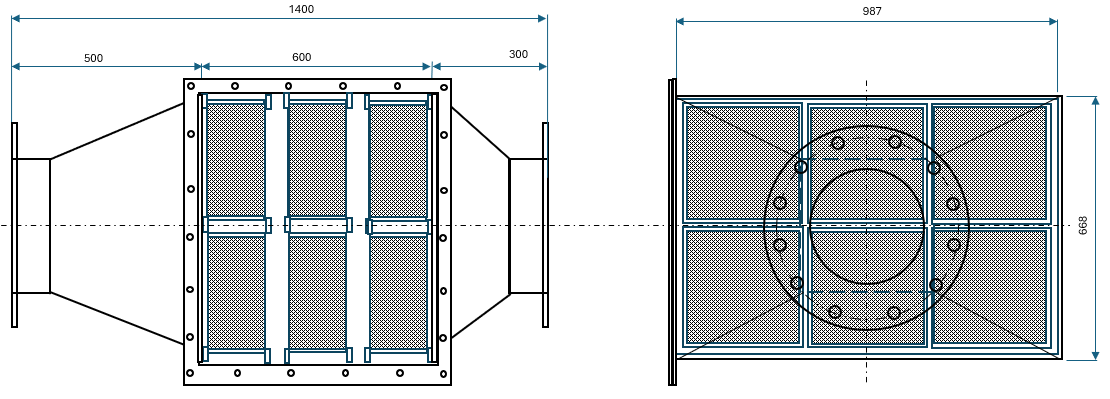 1400

500

600

300

987

668