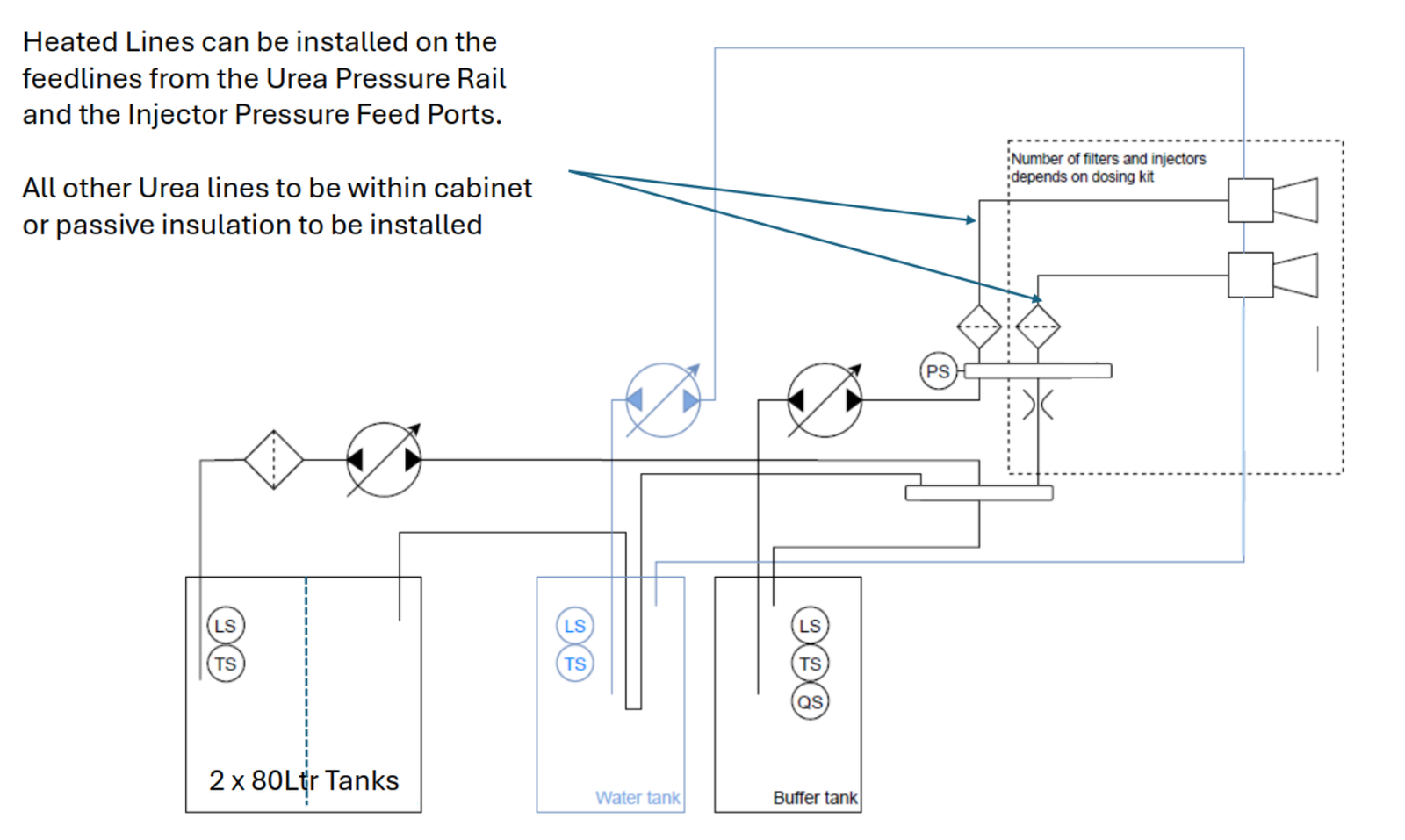 Heated Lines can be installed on the feedlines from the Urea Pressure Rail and the Injector Pressure Feed Ports.

All other Urea lines to be within cabinet or passive insulation to be installed

Number of filters and injectors depends on dosing kit

PS

LS
TS

2 x 80Ltr Tanks

LS
TS

Water tank

LS
TS
QS

Buffer tank